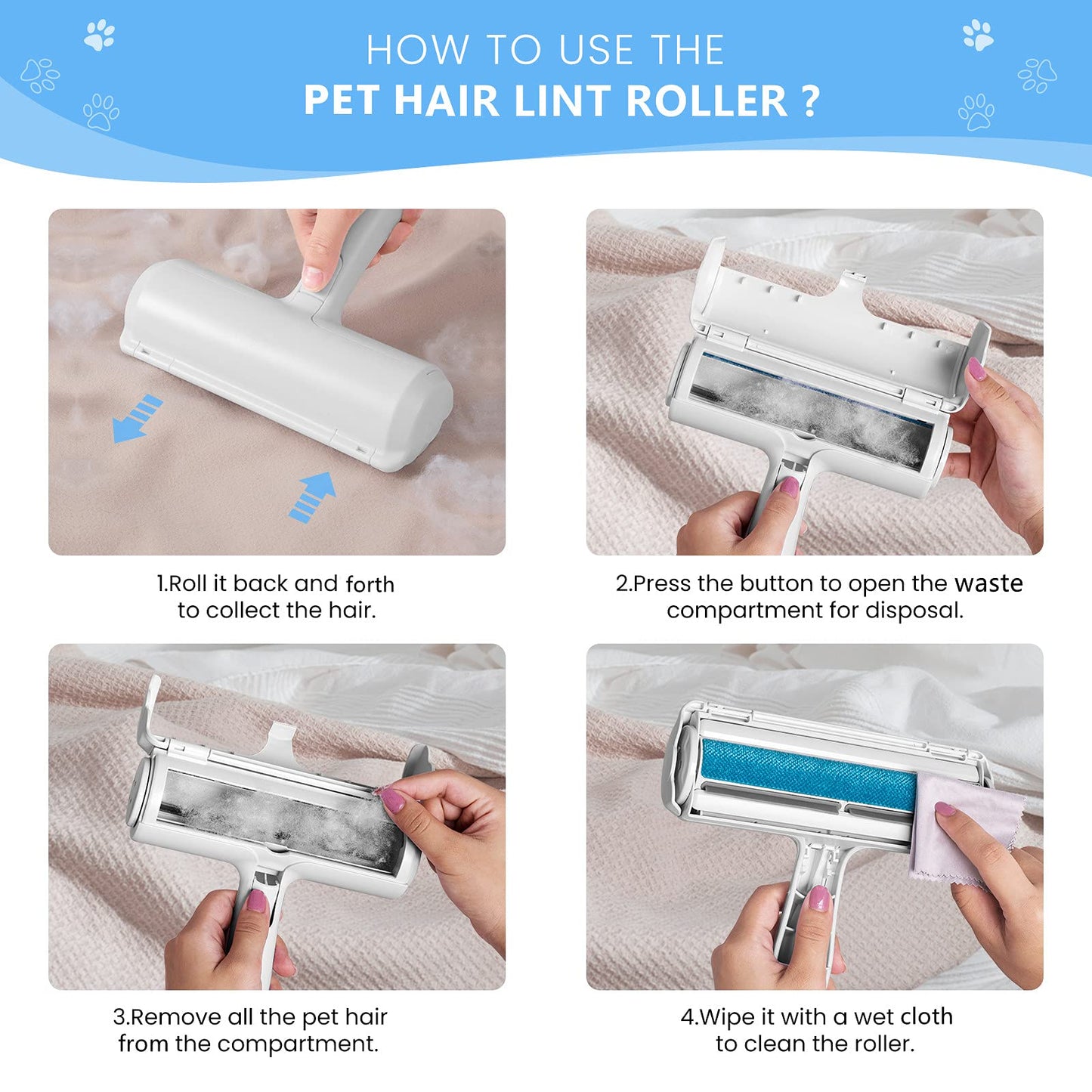 HOW TO USE THE
PET HAIR LINT ROLLER ?

1.Roll it back and forth to collect the hair.

2.Press the button to open the waste compartment for disposal.

3.Remove all the pet hair from the compartment.

4.Wipe it with a wet cloth to clean the roller.